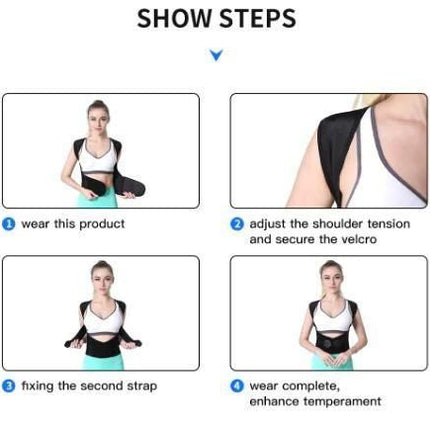 SHOW STEPS

1 wear this product

2 adjust the shoulder tension and secure the velcro

3 fixing the second strap

4 wear complete, enhance temperament