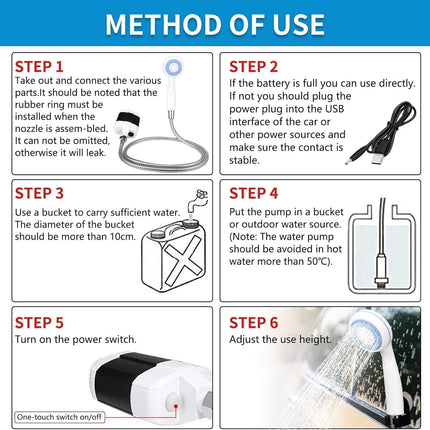 METHOD OF USE

STEP 1
Take out and connect the various parts.It should be noted that the rubber ring must be installed when the nozzle is assem-bled. It can not be omitted, otherwise it will leak.

STEP 2
If the battery is full you can use directly. If not you should plug the power plug into the USB interface of the car or other power sources and make sure the contact is stable.

STEP 3
Use a bucket to carry sufficient water. The diameter of the bucket should be more than 10cm.

STEP 4
Put the pump in a bucket or outdoor water source. (Note: The water pump should be avoided in hot water more than 50℃).

STEP 5
Turn on the power switch.

One-touch switch on/off

STEP 6
Adjust the use height.